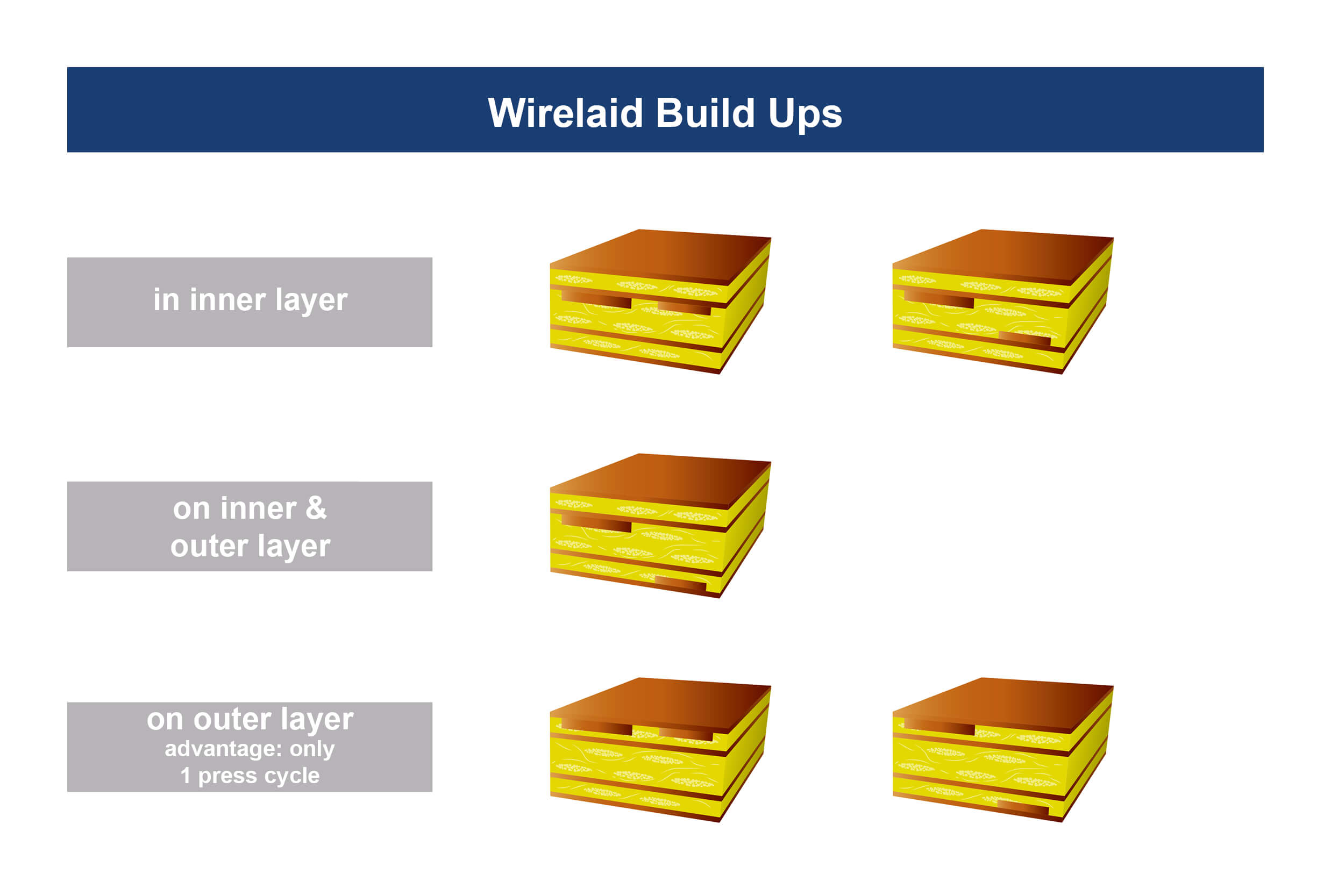 Wirelaid Build Ups

in inner layer

on inner & outer layer

on outer layer
advantage: only
1 press cycle